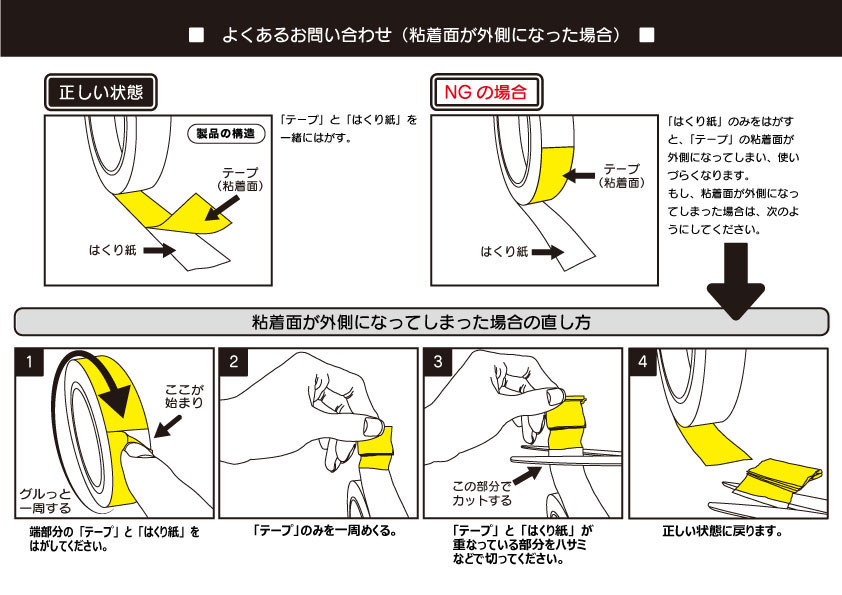 ■ よくあるお問い合わせ（粘着面が外側になった場合） ■

正しい状態

製品の構造

テープ（粘着面）

はくり紙

「テープ」と「はくり紙」を一緒にはがす。

NGの場合

テープ（粘着面）

はくり紙

「はくり紙」のみをはがすと、「テープ」の粘着面が外側になってしまい、使いづらくなります。
もし、粘着面が外側になってしまった場合は、次のようにしてください。

粘着面が外側になってしまった場合の直し方

1

ここが始まり

グルっと一周する

端部分の「テープ」と「はくり紙」をはがしてください。

2

「テープ」のみを一周めくる。

3

この部分でカットする

「テープ」と「はくり紙」が重なっている部分をハサミなどで切ってください。

4

正しい状態に戻ります。