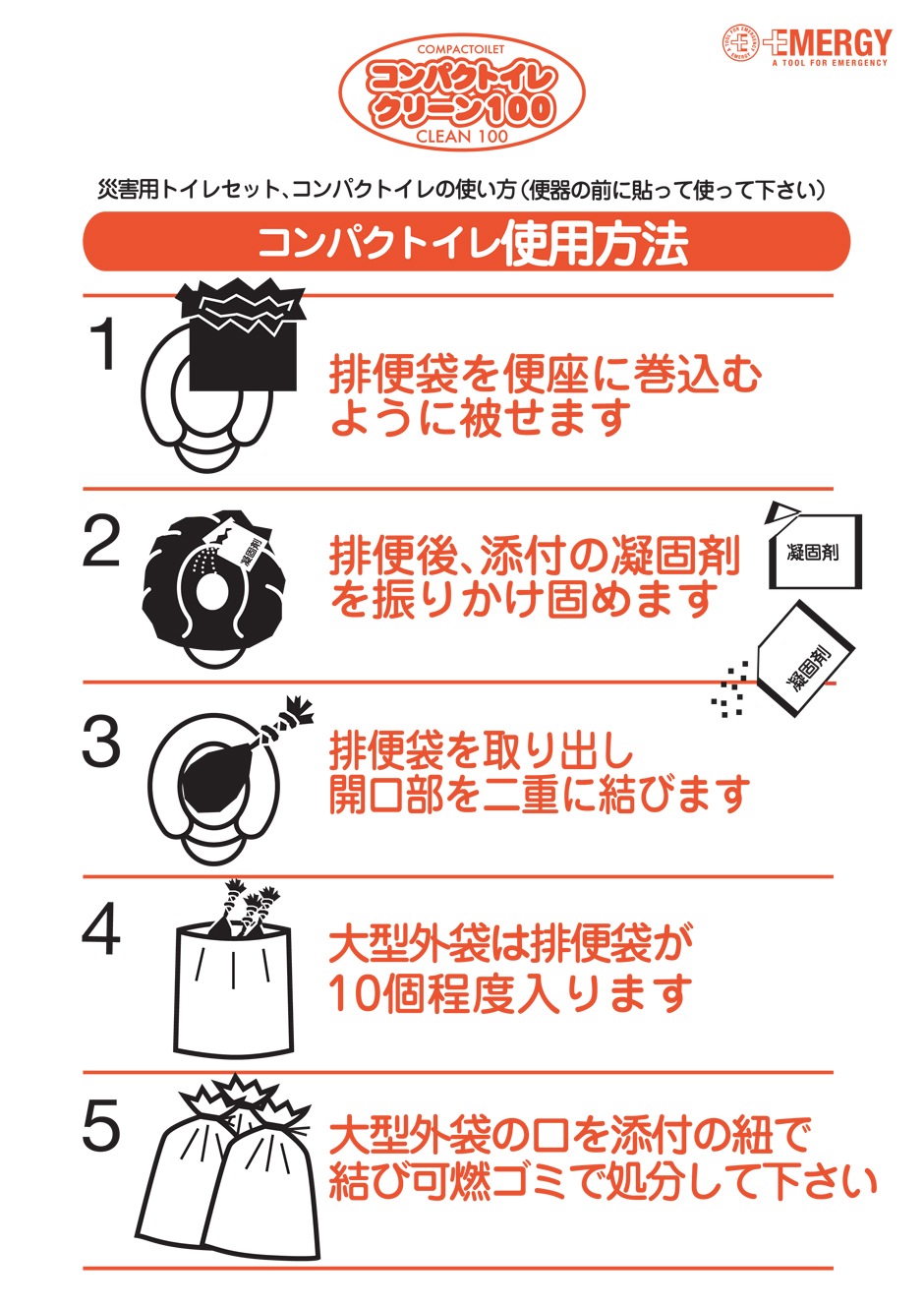 COMPACTOILET
コンパクトイレ
クリーン100
CLEAN 100

EMERGY
A TOOL FOR EMERGENCY

災害用トイレセット、コンパクトイレの使い方（便器の前に貼って使って下さい）

コンパクトイレ使用方法

1
排便袋を便座に巻込むように被せます

2
凝固剤
排便後、添付の凝固剤を振りかけ固めます
凝固剤
凝固剤

3
排便袋を取り出し開口部を二重に結びます

4
大型外袋は排便袋が10個程度入ります

5
大型外袋の口を添付の紐で結び可燃ゴミで処分して下さい