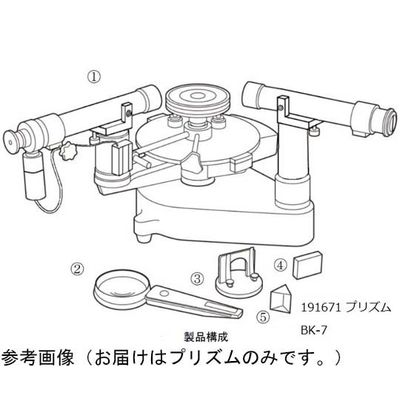 ①

②

③

④

⑤

191671 プリズム

BK-7

製品構成

参考画像（お届けはプリズムのみです。）