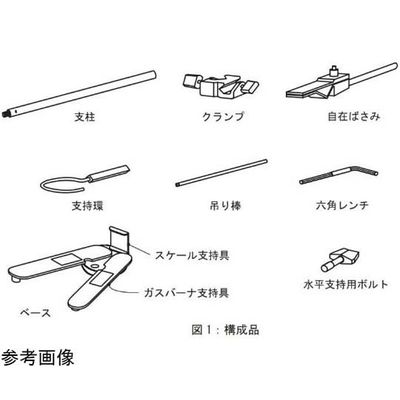 支柱

クランプ

自在ばさみ

支持環

吊り棒

六角レンチ

スケール支持具

ガスバーナ支持具

ベース

水平支持用ボルト

図１：構成品

参考画像