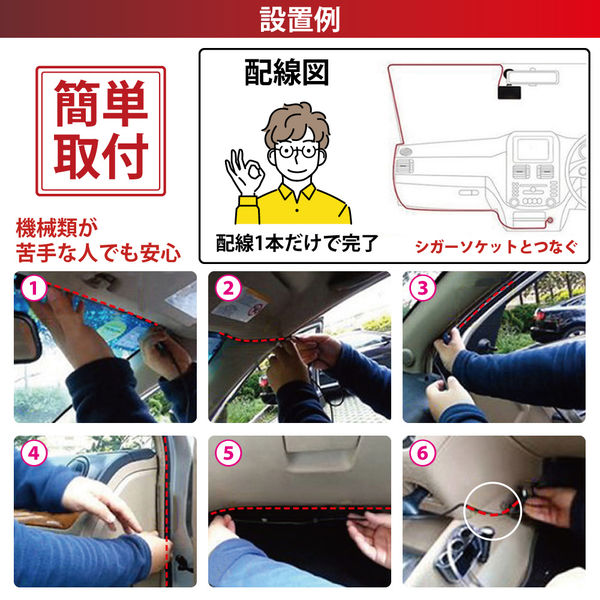 設置例

簡単取付

機械類が苦手な人でも安心

配線図

配線1本だけで完了

シガーソケットとつなぐ

1

2

3

4

5

6