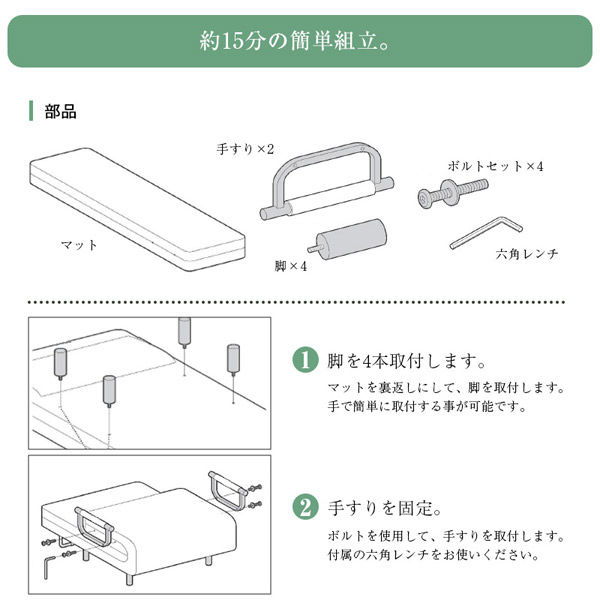 約15分の簡単組立。

部品

マット

手すり×2

脚×4

ボルトセット×4

六角レンチ

1 脚を4本取付します。

マットを裏返しにして、脚を取付します。
手で簡単に取付する事が可能です。

2 手すりを固定。

ボルトを使用して、手すりを取付します。
付属の六角レンチをお使いください。