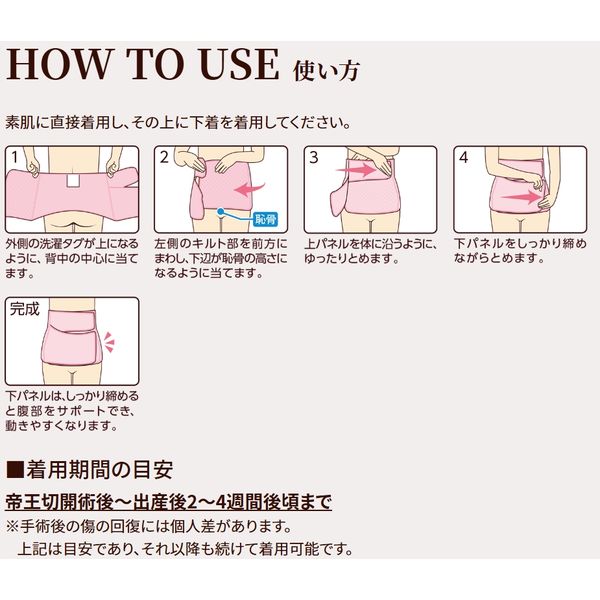 HOW TO USE 使い方

素肌に直接着用し、その上に下着を着用してください。

1

外側の洗濯タグが上になるように、背中の中心に当てます。

2

恥骨

左側のキルト部を前方にまわし、下辺が恥骨の高さになるように当てます。

3

上パネルを体に沿うように、ゆったりとめます。

4

下パネルをしっかり締めながらとめます。

完成

下パネルは、しっかり締めると腹部をサポートでき、動きやすくなります。

■着用期間の目安

帝王切開術後～出産後2～4週間後頃まで

※手術後の傷の回復には個人差があります。
上記は目安であり、それ以降も続けて着用可能です。