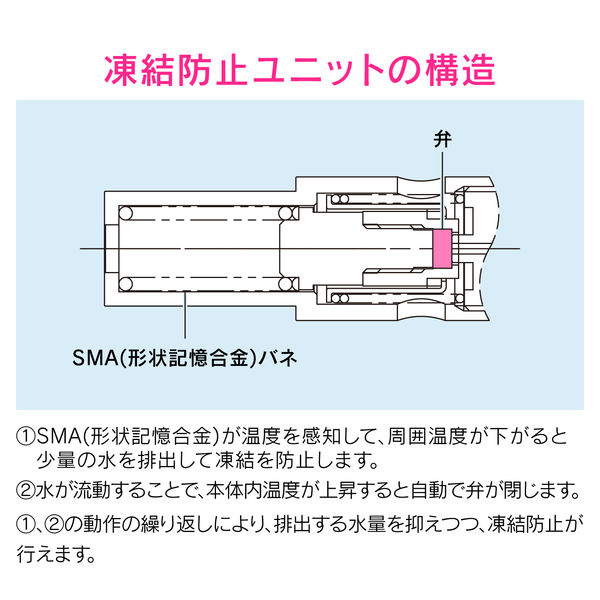 凍結防止ユニットの構造

弁

SMA(形状記憶合金)バネ

①SMA(形状記憶合金)が温度を感知して、周囲温度が下がると少量の水を排出して凍結を防止します。

②水が流動することで、本体内温度が上昇すると自動で弁が閉じます。

①、②の動作の繰り返しにより、排出する水量を抑えつつ、凍結防止が行えます。