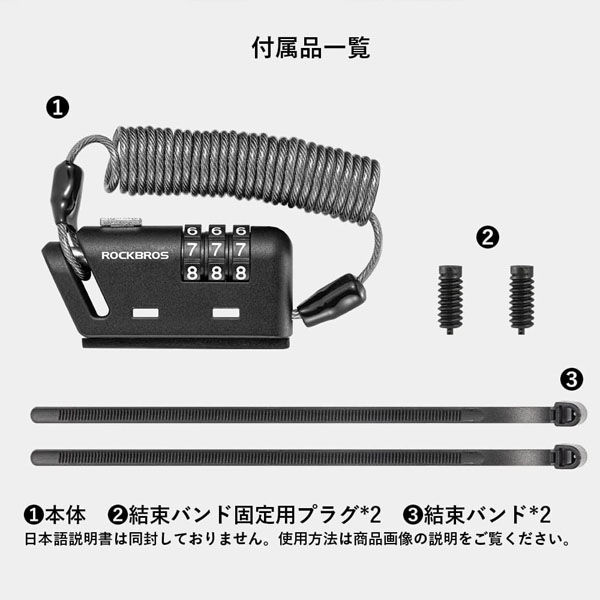 付属品一覧

❶

ROCKBROS

6 6 6
7 7 7
8 8 8

❷

❸

❶本体　❷結束バンド固定用プラグ*2　❸結束バンド*2
日本語説明書は同封しておりません。使用方法は商品画像の説明をご覧ください。