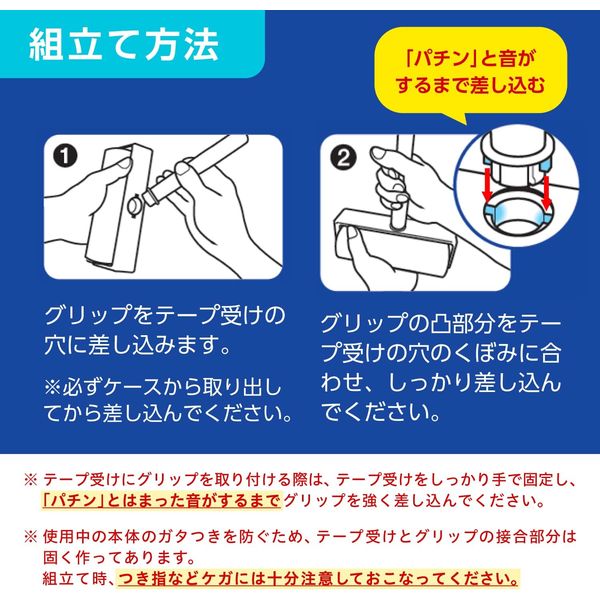 組立て方法

「パチン」と音がするまで差し込む

❶

グリップをテープ受けの穴に差し込みます。

※必ずケースから取り出してから差し込んでください。

❷

グリップの凸部分をテープ受けの穴のくぼみに合わせ、しっかり差し込んでください。

※ テープ受けにグリップを取り付ける際は、テープ受けをしっかり手で固定し、「パチン」とはまった音がするまでグリップを強く差し込んでください。

※ 使用中の本体のガタつきを防ぐため、テープ受けとグリップの接合部分は固く作ってあります。
組立て時、つき指などケガには十分注意しておこなってください。