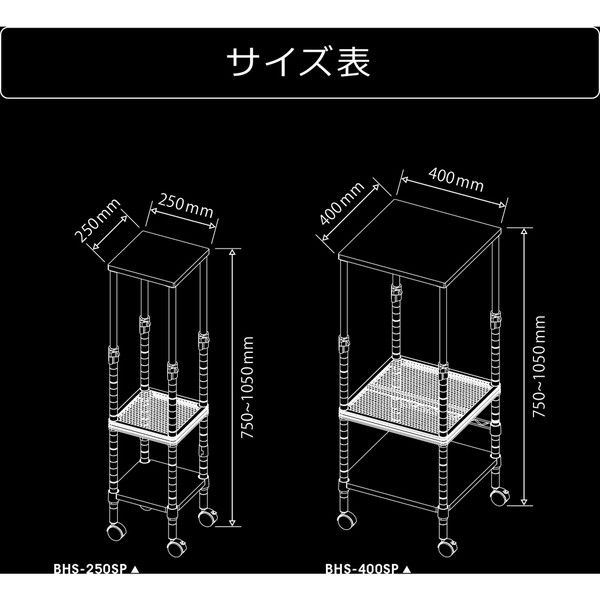 サイズ表

250mm
250mm
750~1050mm
BHS-250SP ▲

400mm
400mm
750~1050mm
BHS-400SP ▲