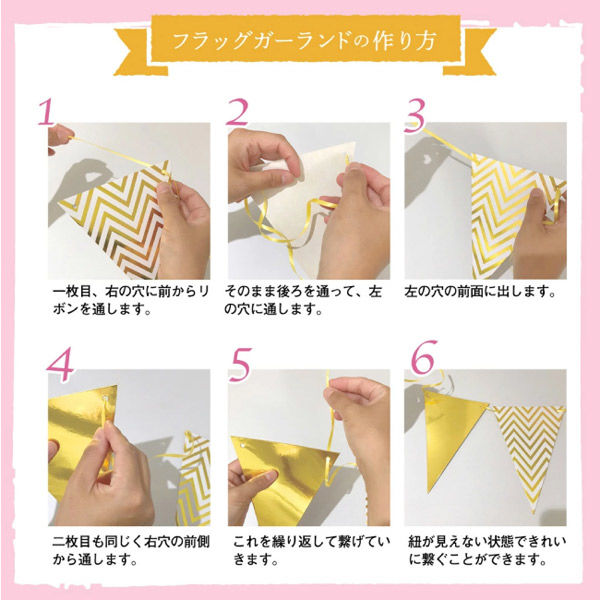 フラッグガーランドの作り方

1

一枚目、右の穴に前からリボンを通します。

2

そのまま後ろを通って、左の穴に通します。

3

左の穴の前面に出します。

4

二枚目も同じく右穴の前側から通します。

5

これを繰り返して繋げていきます。

6

紐が見えない状態できれいに繋ぐことができます。