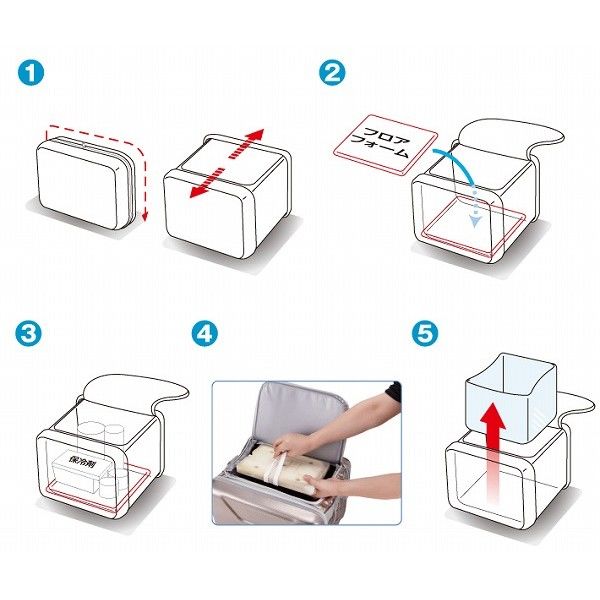 1

2

フロア
フォーム

3

保冷剤

4

5