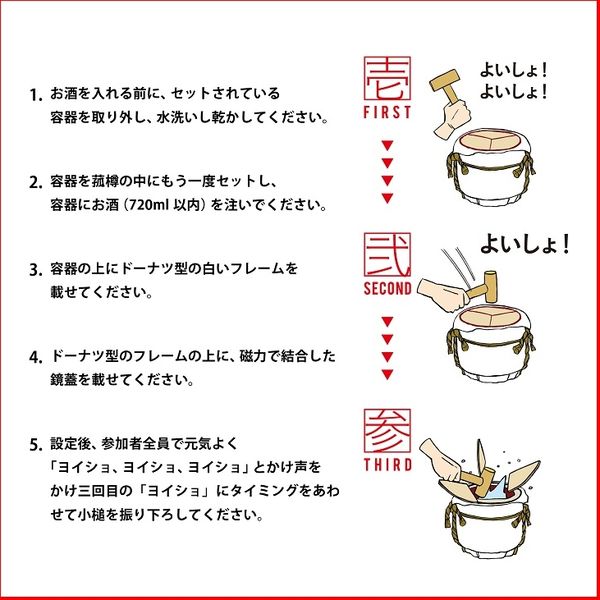 1. お酒を入れる前に、セットされている容器を取り外し、水洗いし乾かしてください。

2. 容器を菰樽の中にもう一度セットし、容器にお酒（720ml 以内）を注いでください。

3. 容器の上にドーナツ型の白いフレームを載せてください。

4. ドーナツ型のフレームの上に、磁力で結合した鏡蓋を載せてください。

5. 設定後、参加者全員で元気よく「ヨイショ、ヨイショ、ヨイショ」とかけ声をかけ三回目の「ヨイショ」にタイミングをあわせて小槌を振り下ろしてください。

壱
FIRST
よいしょ！
よいしょ！

弐
SECOND
よいしょ！

参
THIRD