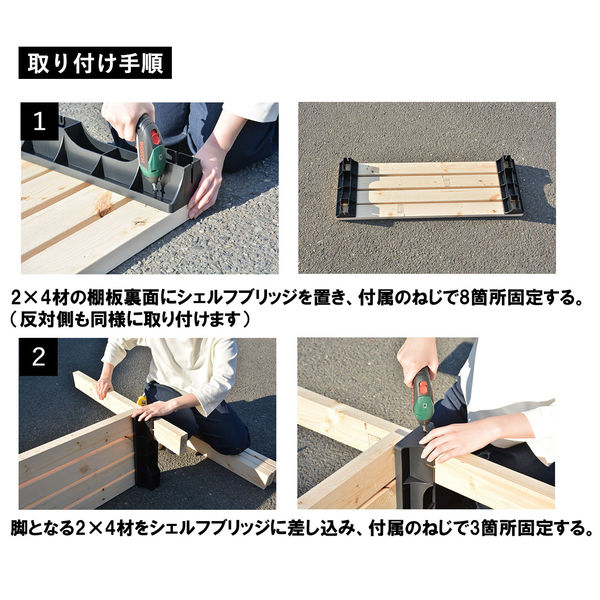 取り付け手順

1

2×4材の棚板裏面にシェルフブリッジを置き、付属のねじで8箇所固定する。
（反対側も同様に取り付けます）

2

脚となる2×4材をシェルフブリッジに差し込み、付属のねじで3箇所固定する。