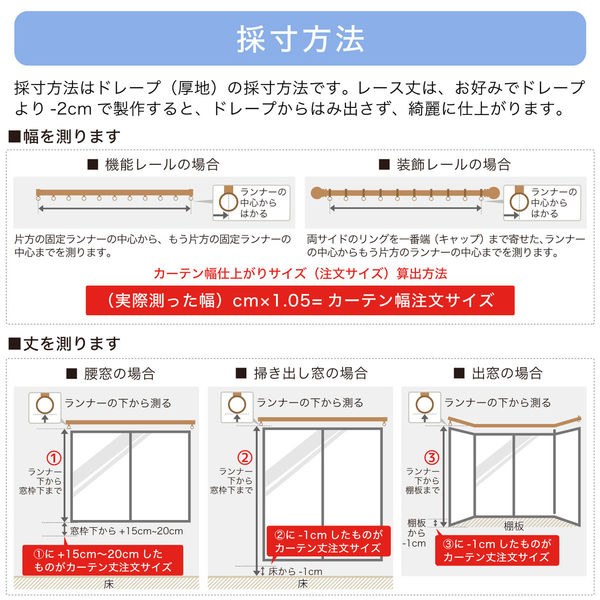 採寸方法

採寸方法はドレープ（厚地）の採寸方法です。レース丈は、お好みでドレープより -2cm で製作すると、ドレープからはみ出さず、綺麗に仕上がります。

■幅を測ります

■ 機能レールの場合

ランナーの中心からはかる

片方の固定ランナーの中心から、もう片方の固定ランナーの中心までを測ります。

■ 装飾レールの場合

ランナーの中心からはかる

両サイドのリングを一番端（キャップ）まで寄せた、ランナーの中心からもう片方のランナーの中心までを測ります。

カーテン幅仕上がりサイズ（注文サイズ）算出方法

（実際測った幅）cm×1.05= カーテン幅注文サイズ

■丈を測ります

■ 腰窓の場合

ランナーの下から測る

①

ランナー下から窓枠下まで

窓枠下から +15cm~20cm

①に +15cm〜20cm したものがカーテン丈注文サイズ

床

■ 掃き出し窓の場合

ランナーの下から測る

②

ランナー下から窓枠下まで

②に -1cm したものがカーテン丈注文サイズ

床から -1cm

床

■ 出窓の場合

ランナーの下から測る

③

ランナー下から棚板まで

棚板から -1cm

棚板

③に -1cm したものがカーテン丈注文サイズ