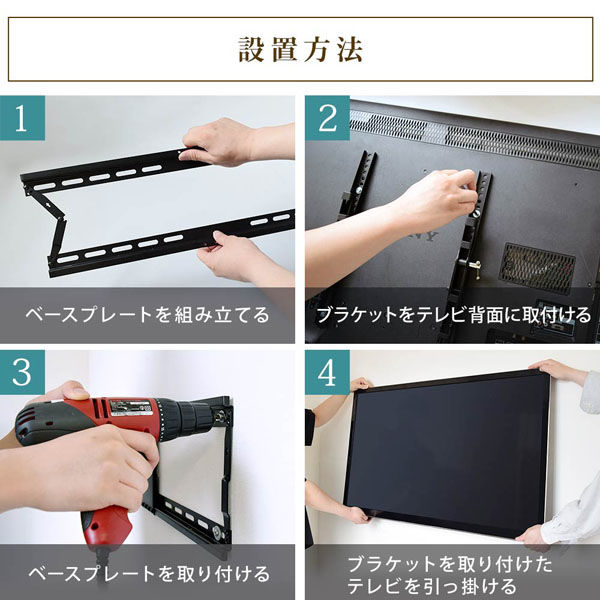 設置方法

1

ベースプレートを組み立てる

2

ブラケットをテレビ背面に取付ける

3

ベースプレートを取り付ける

4

ブラケットを取り付けたテレビを引っ掛ける