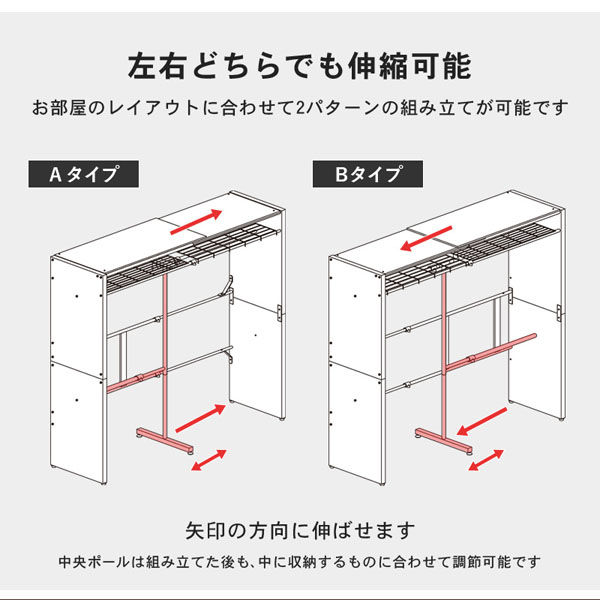 左右どちらでも伸縮可能

お部屋のレイアウトに合わせて2パターンの組み立てが可能です

Aタイプ

Bタイプ

矢印の方向に伸ばせます

中央ポールは組み立てた後も、中に収納するものに合わせて調節可能です