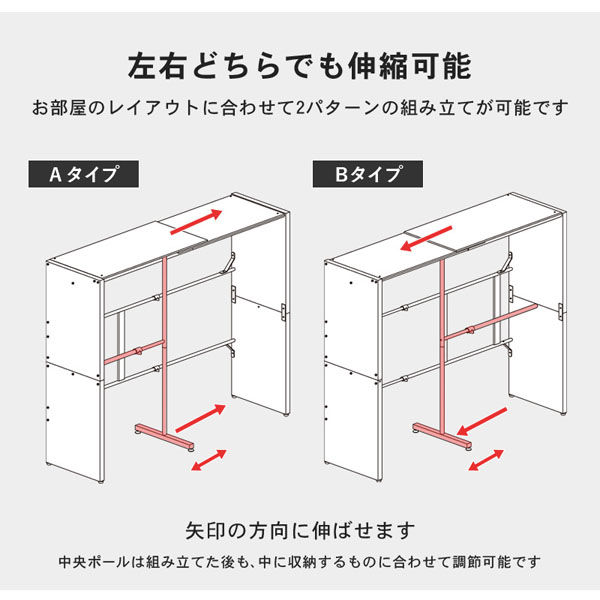 左右どちらでも伸縮可能

お部屋のレイアウトに合わせて2パターンの組み立てが可能です

Aタイプ

Bタイプ

矢印の方向に伸ばせます

中央ポールは組み立てた後も、中に収納するものに合わせて調節可能です