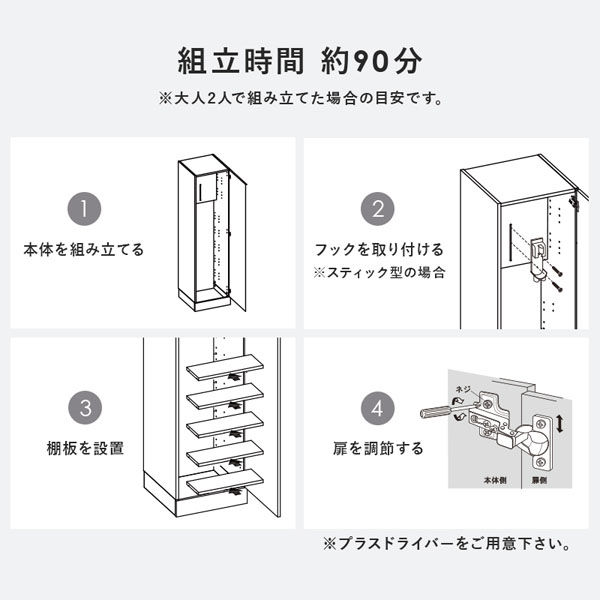 組立時間 約90分

※大人2人で組み立てた場合の目安です。

1

本体を組み立てる

2

フックを取り付ける
※スティック型の場合

3

棚板を設置

4

扉を調節する

ネジ

本体側

扉側

※プラスドライバーをご用意下さい。