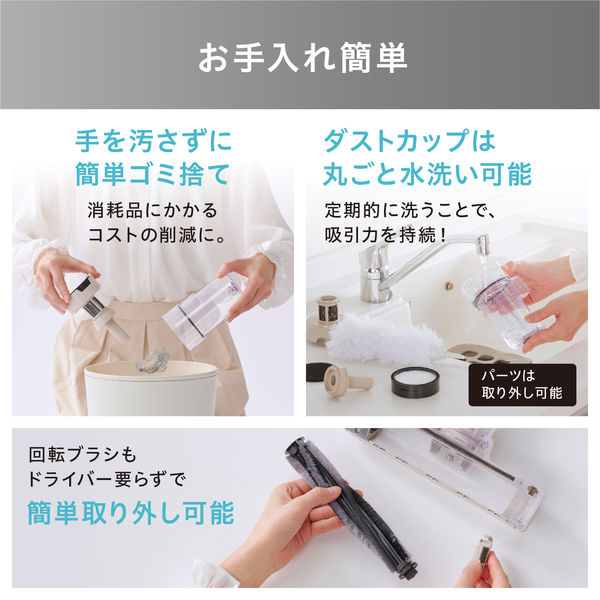 お手入れ簡単

手を汚さずに
簡単ゴミ捨て

消耗品にかかる
コストの削減に。

ダストカップは
丸ごと水洗い可能

定期的に洗うことで、
吸引力を持続！

パーツは
取り外し可能

回転ブラシも
ドライバー要らずで
簡単取り外し可能