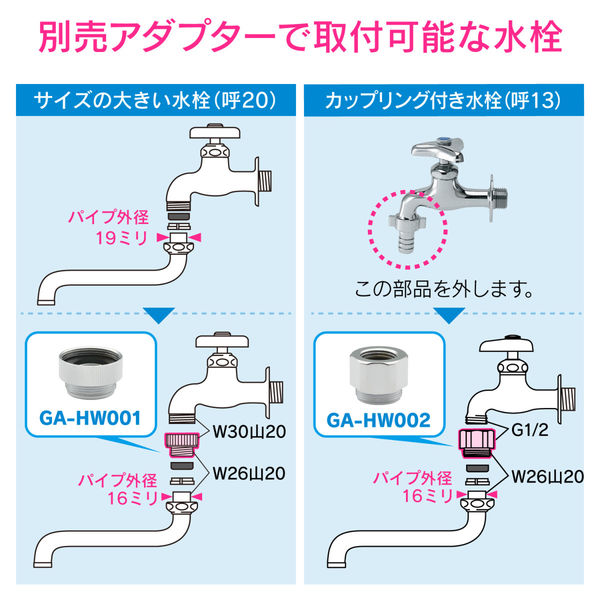 別売アダプターで取付可能な水栓

サイズの大きい水栓（呼20）

パイプ外径
19ミリ

GA-HW001

W30山20

W26山20

パイプ外径
16ミリ

カップリング付き水栓（呼13）

この部品を外します。

GA-HW002

G1/2

W26山20

パイプ外径
16ミリ