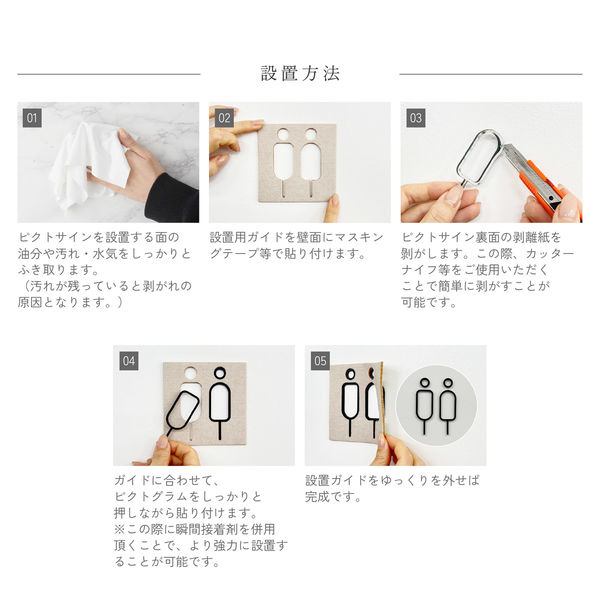 設置方法

01

ピクトサインを設置する面の油分や汚れ・水気をしっかりとふき取ります。
（汚れが残っていると剥がれの原因となります。）

02

設置用ガイドを壁面にマスキングテープ等で貼り付けます。

03

ピクトサイン裏面の剥離紙を剥がします。この際、カッターナイフ等をご使用いただくことで簡単に剥がすことが可能です。

04

ガイドに合わせて、ピクトグラムをしっかりと押しながら貼り付けます。
※この際に瞬間接着剤を併用頂くことで、より強力に設置することが可能です。

05

設置ガイドをゆっくりを外せば完成です。