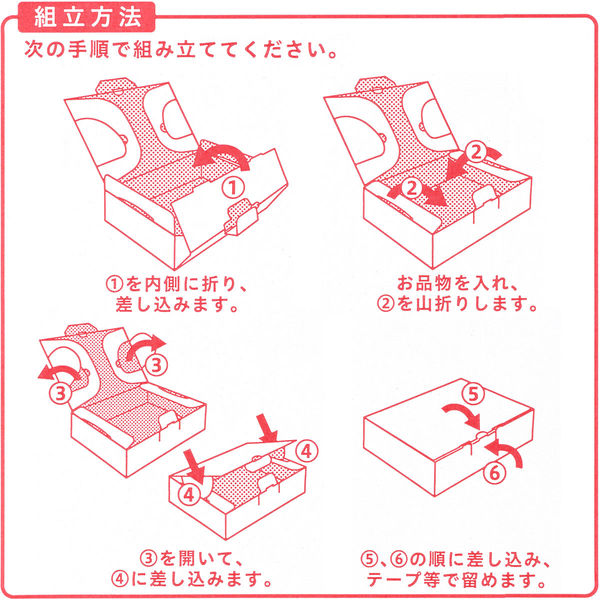 組立方法

次の手順で組み立ててください。

①

①を内側に折り、差し込みます。

②

②

お品物を入れ、②を山折りします。

③

③

④

④

③を開いて、④に差し込みます。

⑤

⑥

⑤、⑥の順に差し込み、テープ等で留めます。