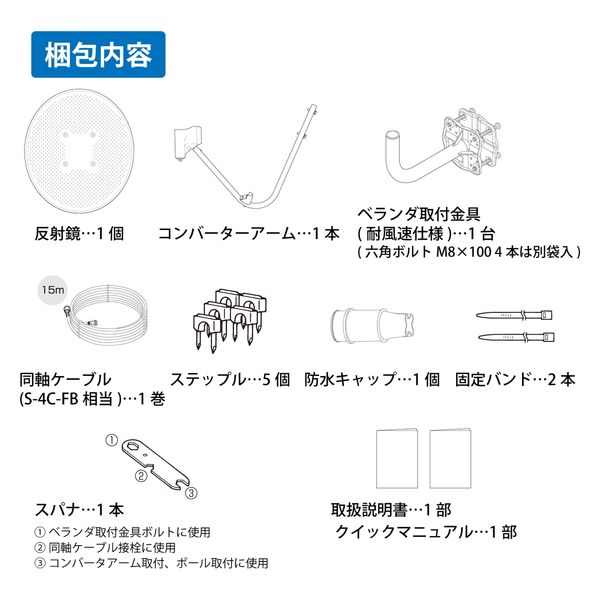 梱包内容

反射鏡…1 個

コンバーターアーム…1 本

ベランダ取付金具
( 耐風速仕様 )…1 台
( 六角ボルト M8×100 4 本は別袋入 )

15m

同軸ケーブル
(S-4C-FB 相当 )…1 巻

ステップル…5 個

防水キャップ…1 個

固定バンド…2 本

①
②
③

スパナ…1 本
① ベランダ取付金具ボルトに使用
② 同軸ケーブル接栓に使用
③ コンバータアーム取付、ポール取付に使用

取扱説明書…1 部
クイックマニュアル…1 部