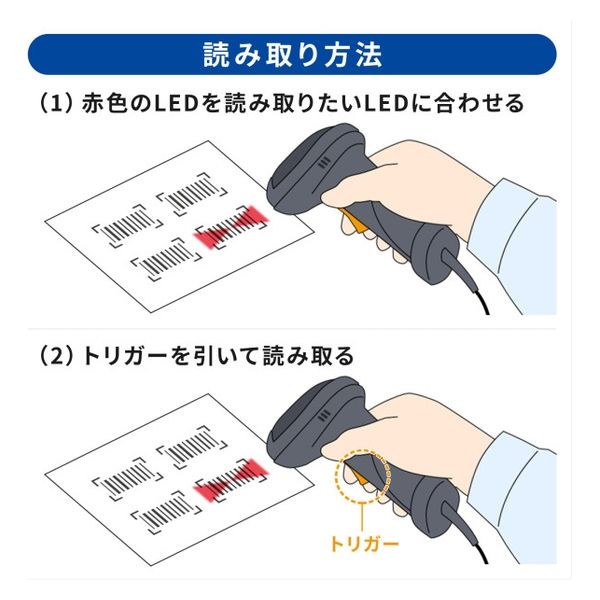 読み取り方法

(1) 赤色のLEDを読み取りたいLEDに合わせる

(2) トリガーを引いて読み取る

トリガー