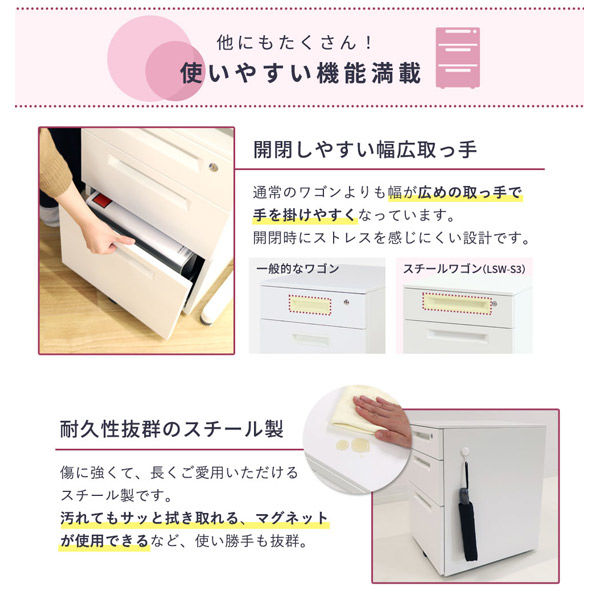 他にもたくさん！
使いやすい機能満載

開閉しやすい幅広取っ手

通常のワゴンよりも幅が広めの取っ手で手を掛けやすくなっています。
開閉時にストレスを感じにくい設計です。

一般的なワゴン

スチールワゴン(LSW-S3)

耐久性抜群のスチール製

傷に強くて、長くご愛用いただけるスチール製です。
汚れてもサッと拭き取れる、マグネットが使用できるなど、使い勝手も抜群。