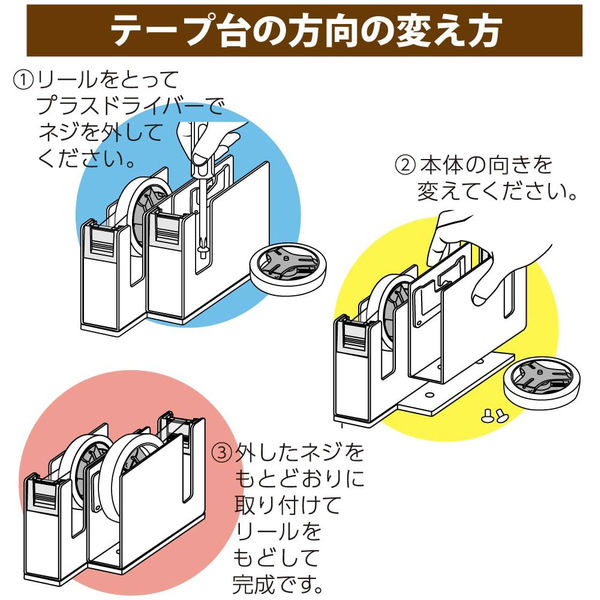 テープ台の方向の変え方

①リールをとって
プラスドライバーで
ネジを外して
ください。

②本体の向きを
変えてください。

③外したネジを
もとどおりに
取り付けて
リールを
もどして
完成です。