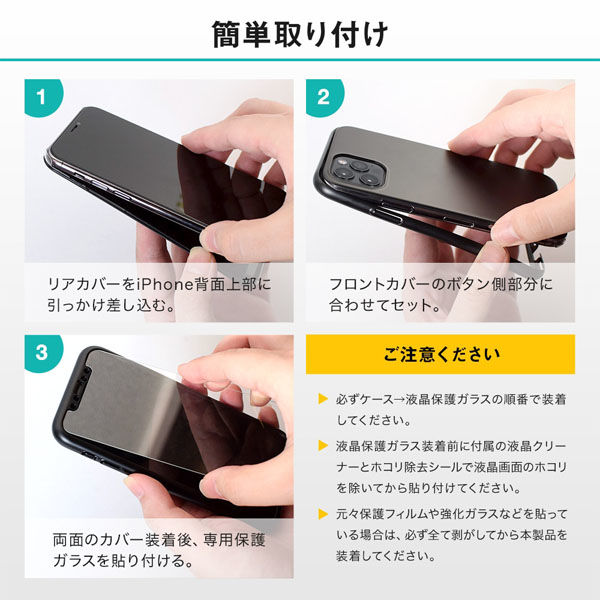 簡単取り付け

1

リアカバーをiPhone背面上部に引っかけ差し込む。

2

フロントカバーのボタン側部分に合わせてセット。

3

両面のカバー装着後、専用保護ガラスを貼り付ける。

ご注意ください

▶ 必ずケース→液晶保護ガラスの順番で装着してください。

▶ 液晶保護ガラス装着前に付属の液晶クリーナーとホコリ除去シールで液晶画面のホコリを除いてから貼り付けてください。

▶ 元々保護フィルムや強化ガラスなどを貼っている場合は、必ず全て剥がしてから本製品を装着してください。