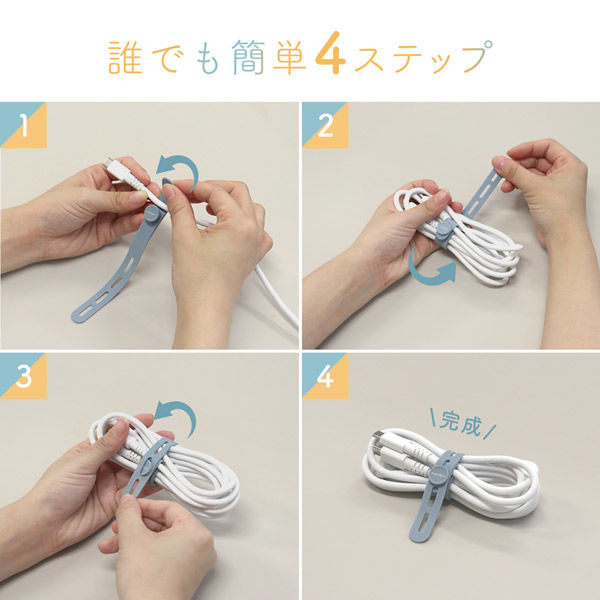 誰でも簡単4ステップ

1

2

3

4

\完成/