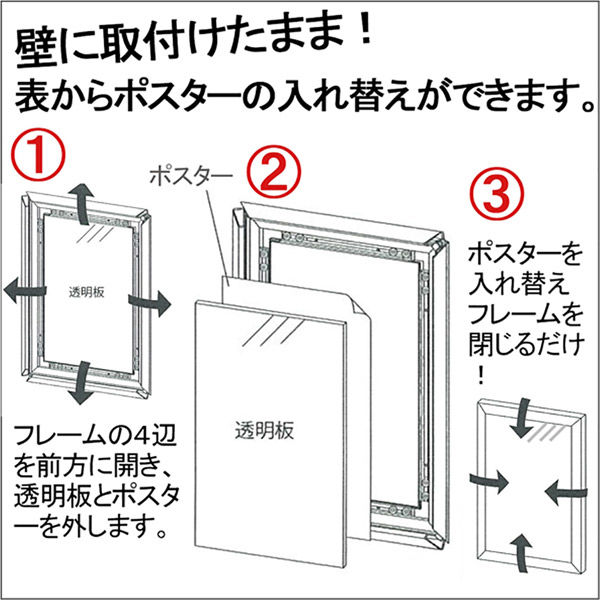 壁に取付けたまま！
表からポスターの入れ替えができます。

①

透明板

フレームの4辺を前方に開き、透明板とポスターを外します。

ポスター

②

透明板

③

ポスターを入れ替えフレームを閉じるだけ！