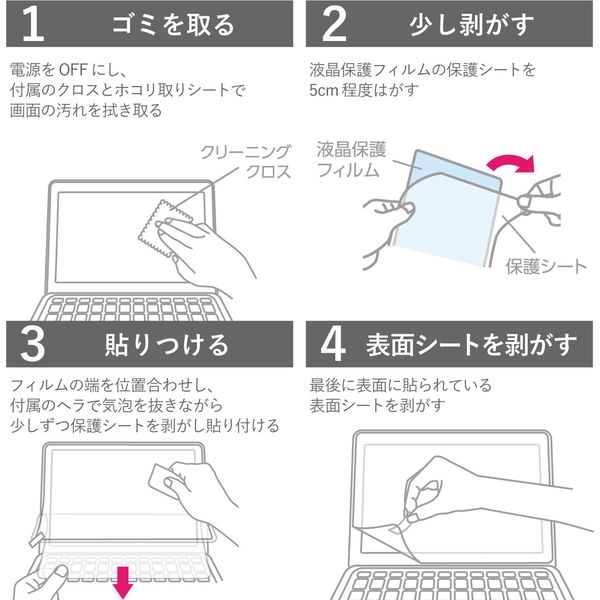 1 ゴミを取る

電源を OFF にし、
付属のクロスとホコリ取りシートで
画面の汚れを拭き取る

クリーニング
クロス

2 少し剥がす

液晶保護フィルムの保護シートを
5cm 程度はがす

液晶保護
フィルム

保護シート

3 貼りつける

フィルムの端を位置合わせし、
付属のヘラで気泡を抜きながら
少しずつ保護シートを剥がし貼り付ける

4 表面シートを剥がす

最後に表面に貼られている
表面シートを剥がす