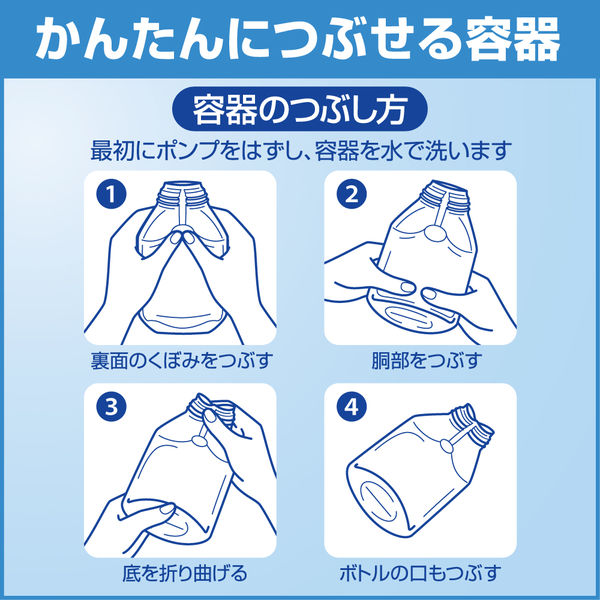 かんたんにつぶせる容器

容器のつぶし方

最初にポンプをはずし、容器を水で洗います

1
裏面のくぼみをつぶす

2
胴部をつぶす

3
底を折り曲げる

4
ボトルの口もつぶす