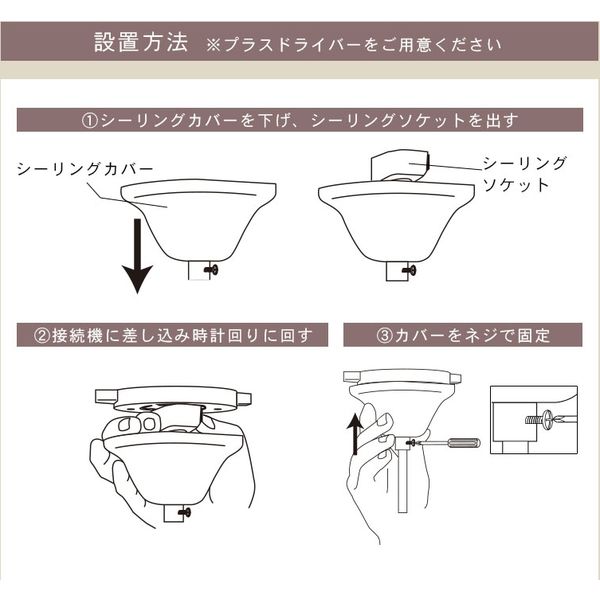 設置方法 ※プラスドライバーをご用意ください

①シーリングカバーを下げ、シーリングソケットを出す

シーリングカバー

シーリングソケット

②接続機に差し込み時計回りに回す

③カバーをネジで固定