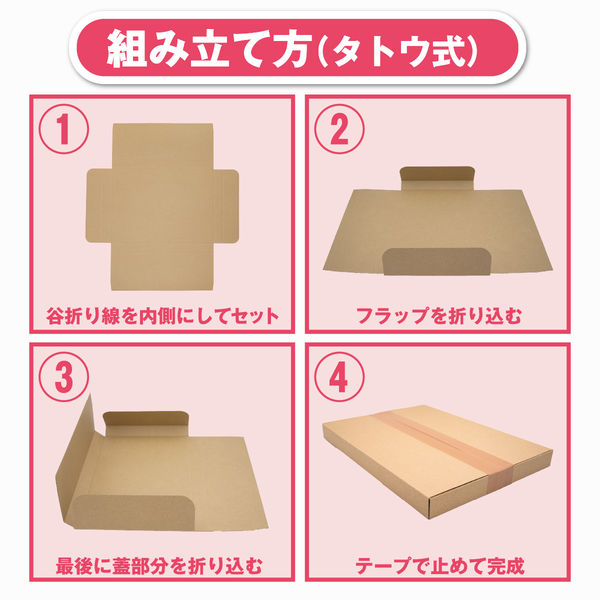 組み立て方(タトウ式)

1
谷折り線を内側にしてセット

2
フラップを折り込む

3
最後に蓋部分を折り込む

4
テープで止めて完成