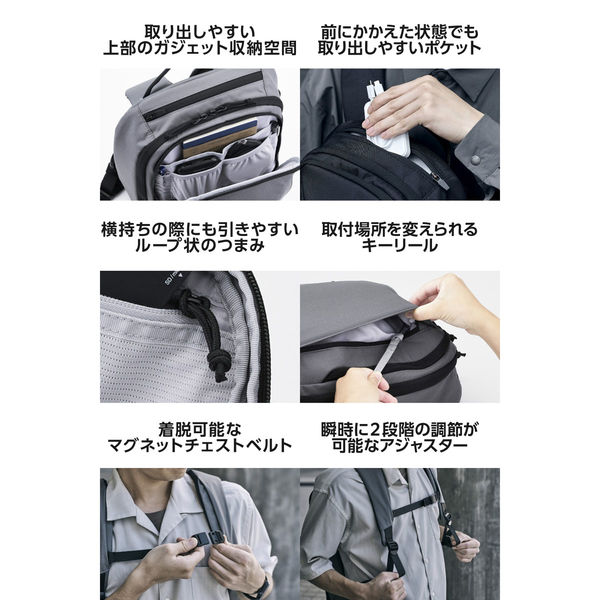 取り出しやすい
上部のガジェット収納空間

前にかかえた状態でも
取り出しやすいポケット

横持ちの際にも引きやすい
ループ状のつまみ

取付場所を変えられる
キーリール

着脱可能な
マグネットチェストベルト

瞬時に2段階の調節が
可能なアジャスター