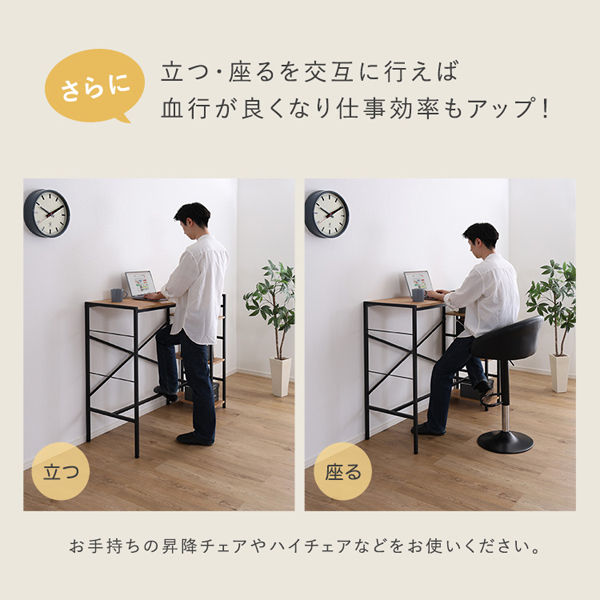 さらに

立つ・座るを交互に行えば
血行が良くなり仕事効率もアップ！

立つ

座る

お手持ちの昇降チェアやハイチェアなどをお使いください。