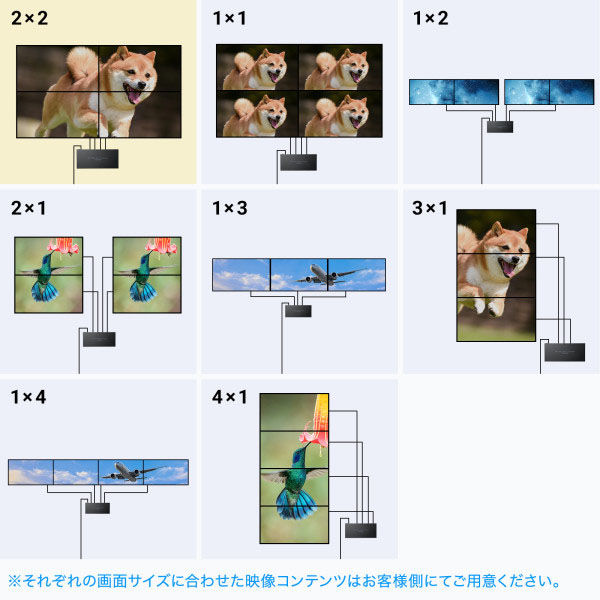 2×2

1×1

1×2

2×1

1×3

3×1

1×4

4×1

※それぞれの画面サイズに合わせた映像コンテンツはお客様側にてご用意ください。