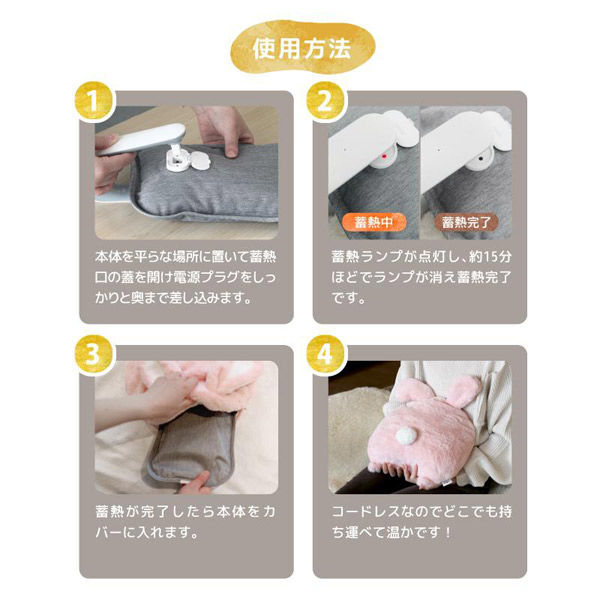 使用方法

1

本体を平らな場所に置いて蓄熱口の蓋を開け電源プラグをしっかりと奥まで差し込みます。

2

蓄熱中

蓄熱完了

蓄熱ランプが点灯し、約15分ほどでランプが消え蓄熱完了です。

3

蓄熱が完了したら本体をカバーに入れます。

4

コードレスなのでどこでも持ち運べて温かです！