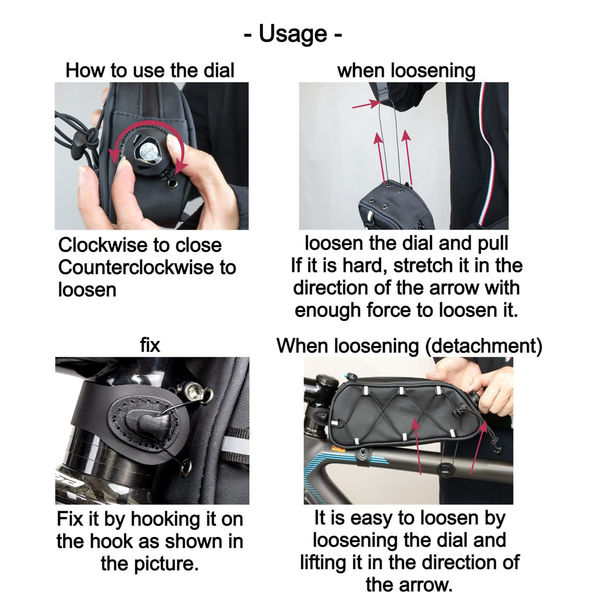 - Usage -

How to use the dial

Clockwise to close
Counterclockwise to loosen

when loosening

loosen the dial and pull
If it is hard, stretch it in the direction of the arrow with enough force to loosen it.

fix

Fix it by hooking it on the hook as shown in the picture.

When loosening (detachment)

It is easy to loosen by loosening the dial and lifting it in the direction of the arrow.