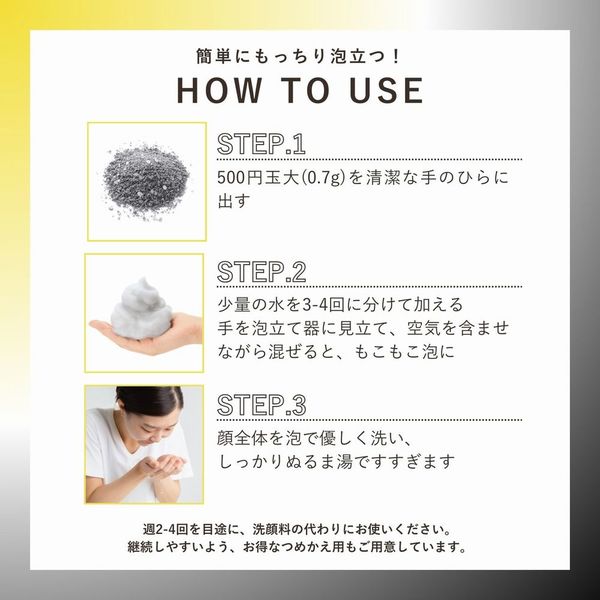 簡単にもっちり泡立つ！

HOW TO USE

STEP.1

500円玉大(0.7g)を清潔な手のひらに出す

STEP.2

少量の水を3-4回に分けて加える
手を泡立て器に見立て、空気を含ませながら混ぜると、もこもこ泡に

STEP.3

顔全体を泡で優しく洗い、
しっかりぬるま湯ですすぎます

週2-4回を目途に、洗顔料の代わりにお使いください。
継続しやすいよう、お得なつめかえ用もご用意しています。