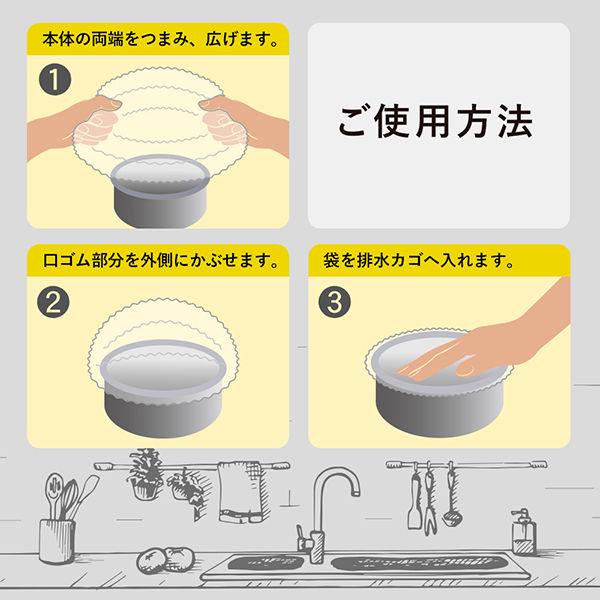 本体の両端をつまみ、広げます。

1

ご使用方法

口ゴム部分を外側にかぶせます。

2

袋を排水カゴへ入れます。

3