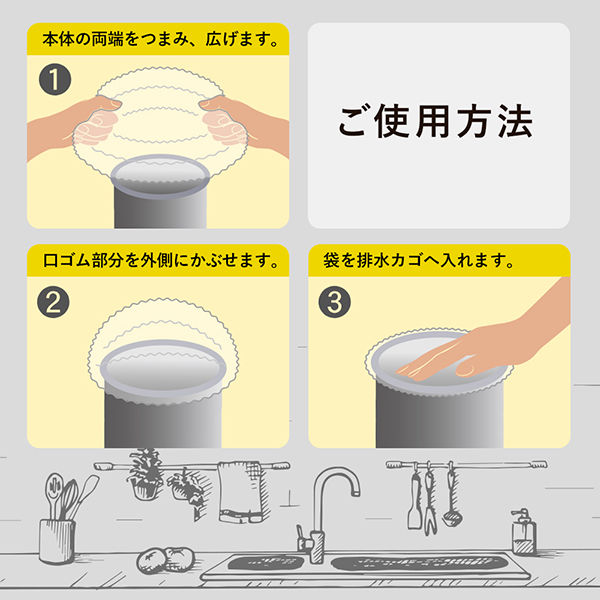 本体の両端をつまみ、広げます。

1

ご使用方法

口ゴム部分を外側にかぶせます。

2

袋を排水カゴへ入れます。

3