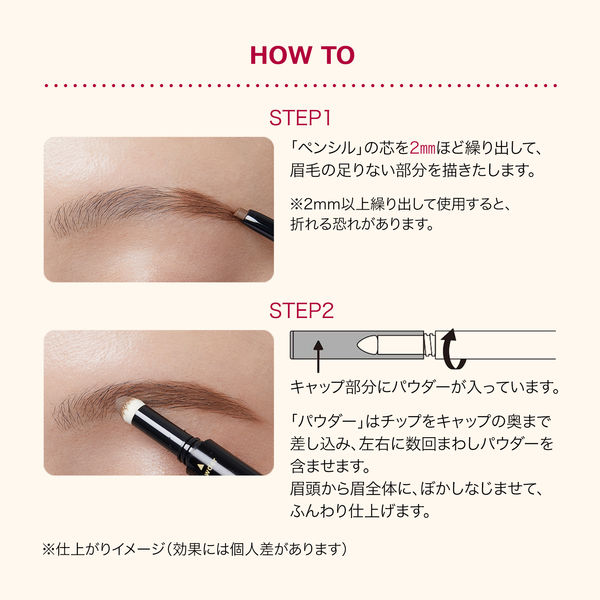 HOW TO

STEP1

「ペンシル」の芯を2㎜ほど繰り出して、眉毛の足りない部分を描きたします。

※2mm以上繰り出して使用すると、折れる恐れがあります。

STEP2

キャップ部分にパウダーが入っています。

「パウダー」はチップをキャップの奥まで差し込み、左右に数回まわしパウダーを含ませます。
眉頭から眉全体に、ぼかしなじませて、ふんわり仕上げます。

※仕上がりイメージ（効果には個人差があります）