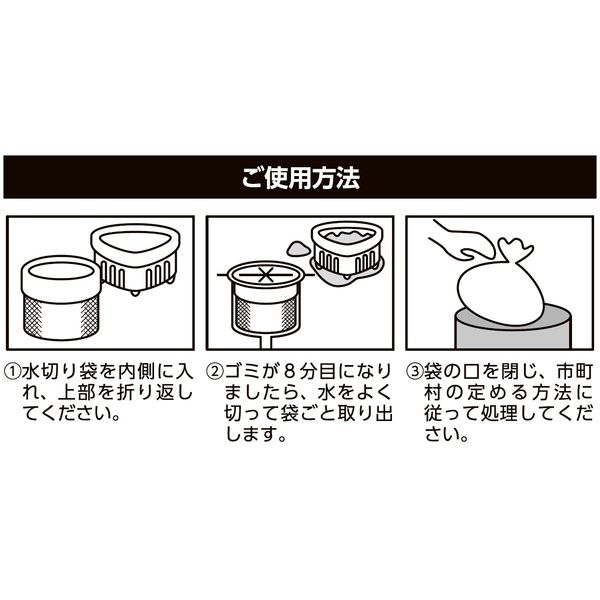 ご使用方法

①水切り袋を内側に入れ、上部を折り返してください。

②ゴミが８分目になりましたら、水をよく切って袋ごと取り出します。

③袋の口を閉じ、市町村の定める方法に従って処理してください。