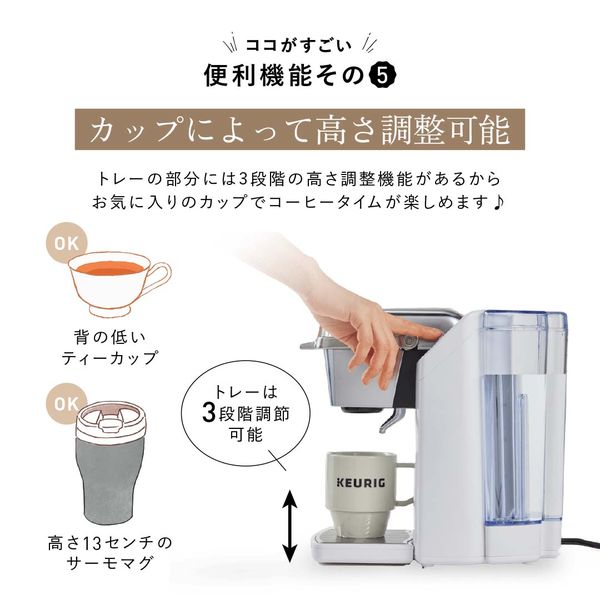 ココがすごい
便利機能その5

カップによって高さ調整可能

トレーの部分には3段階の高さ調整機能があるから
お気に入りのカップでコーヒータイムが楽しめます♪

OK
背の低い
ティーカップ

OK
高さ13センチの
サーモマグ

トレーは
3段階調節
可能

KEURIG