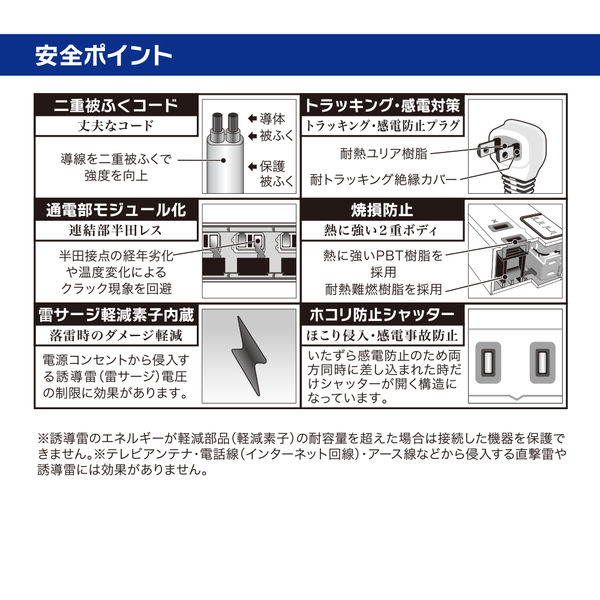 安全ポイント

二重被ふくコード
丈夫なコード
導線を二重被ふくで強度を向上
導体
被ふく
保護被ふく

トラッキング・感電対策
トラッキング・感電防止プラグ
耐熱ユリア樹脂
耐トラッキング絶縁カバー

通電部モジュール化
連結部半田レス
半田接点の経年劣化や温度変化によるクラック現象を回避

焼損防止
熱に強い2重ボディ
熱に強いPBT樹脂を採用
耐熱難燃樹脂を採用

雷サージ軽減素子内蔵
落雷時のダメージ軽減
電源コンセントから侵入する誘導雷（雷サージ）電圧の制限に効果があります。

ホコリ防止シャッター
ほこり侵入・感電事故防止
いたずら感電防止のため両方同時に差し込まれた時だけシャッターが開く構造になっています。

※誘導雷のエネルギーが軽減部品（軽減素子）の耐容量を超えた場合は接続した機器を保護できません。※テレビアンテナ・電話線（インターネット回線）・アース線などから侵入する直撃雷や誘導雷には効果がありません。