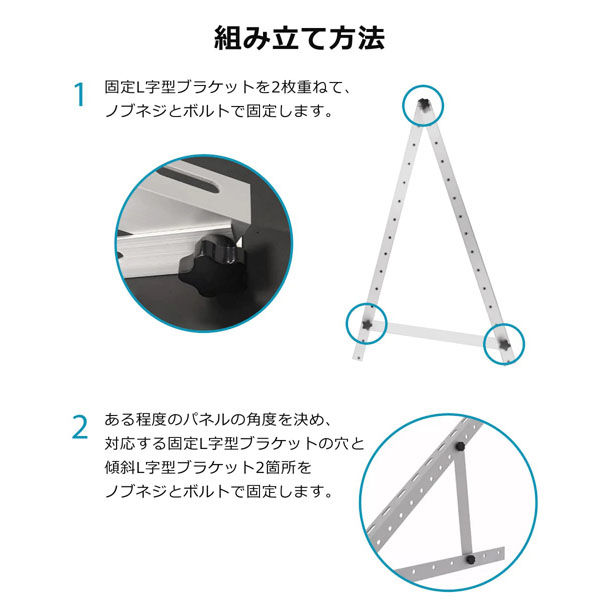 組み立て方法

1 固定L字型ブラケットを2枚重ねて、ノブネジとボルトで固定します。

2 ある程度のパネルの角度を決め、対応する固定L字型ブラケットの穴と傾斜L字型ブラケット2箇所をノブネジとボルトで固定します。