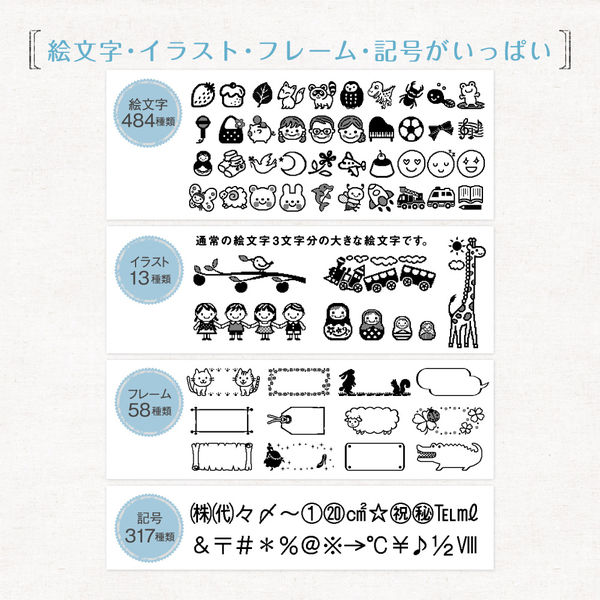 絵文字・イラスト・フレーム・記号がいっぱい

絵文字
484種類

イラスト
13種類

通常の絵文字3文字分の大きな絵文字です。

フレーム
58種類

記号
317種類

㈱㈹々〆～①⑳㎠☆㊗㊙℡㎖
&〒#＊%@※→℃¥♪½Ⅷ