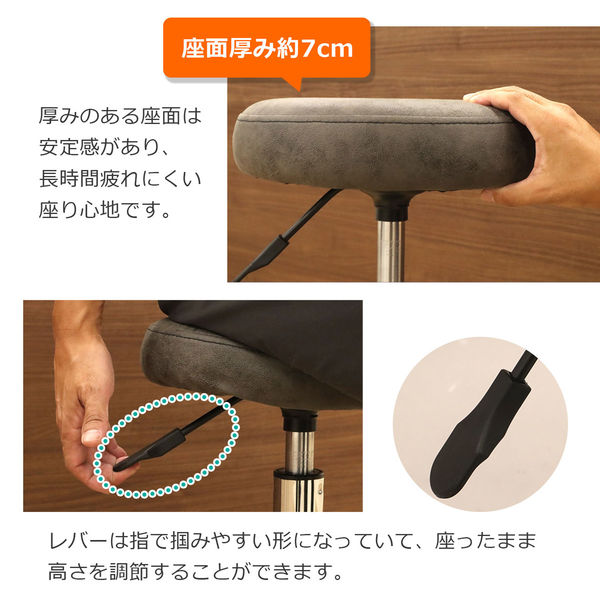 座面厚み約7cm

厚みのある座面は安定感があり、長時間疲れにくい座り心地です。

レバーは指で掴みやすい形になっていて、座ったまま高さを調節することができます。